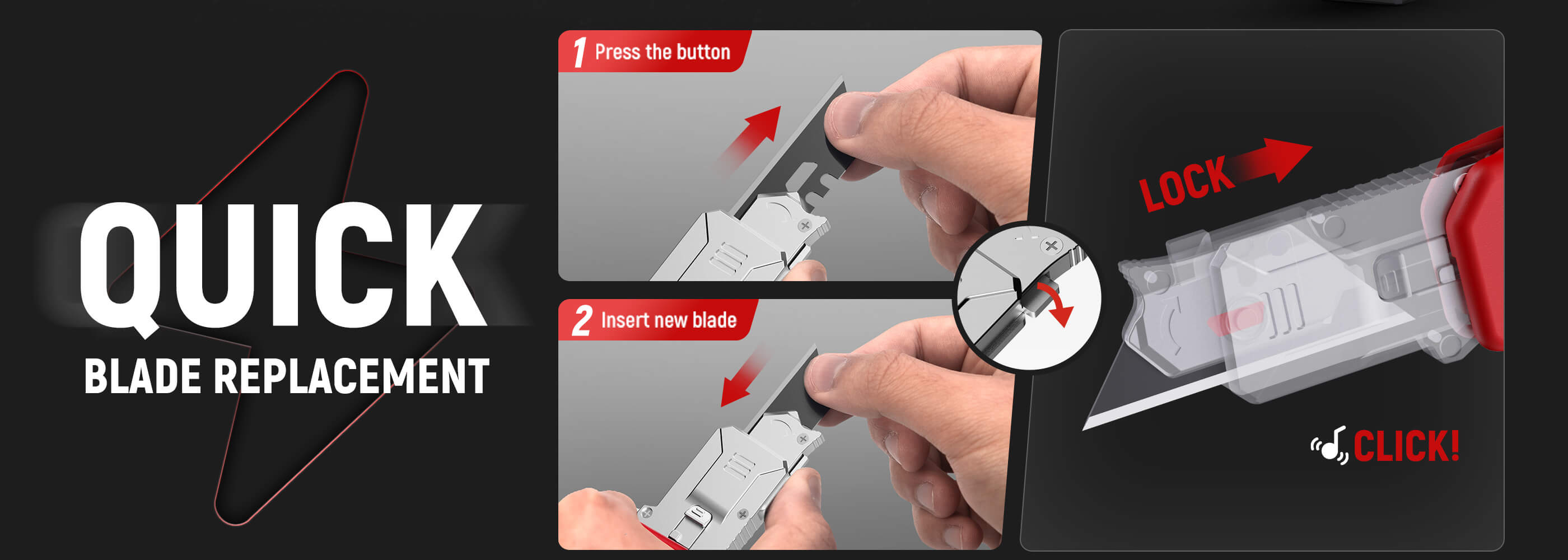 QUICK
BLADE REPLACEMENT

1 Press the button

2 Insert new blade

LOCK

CLICK!