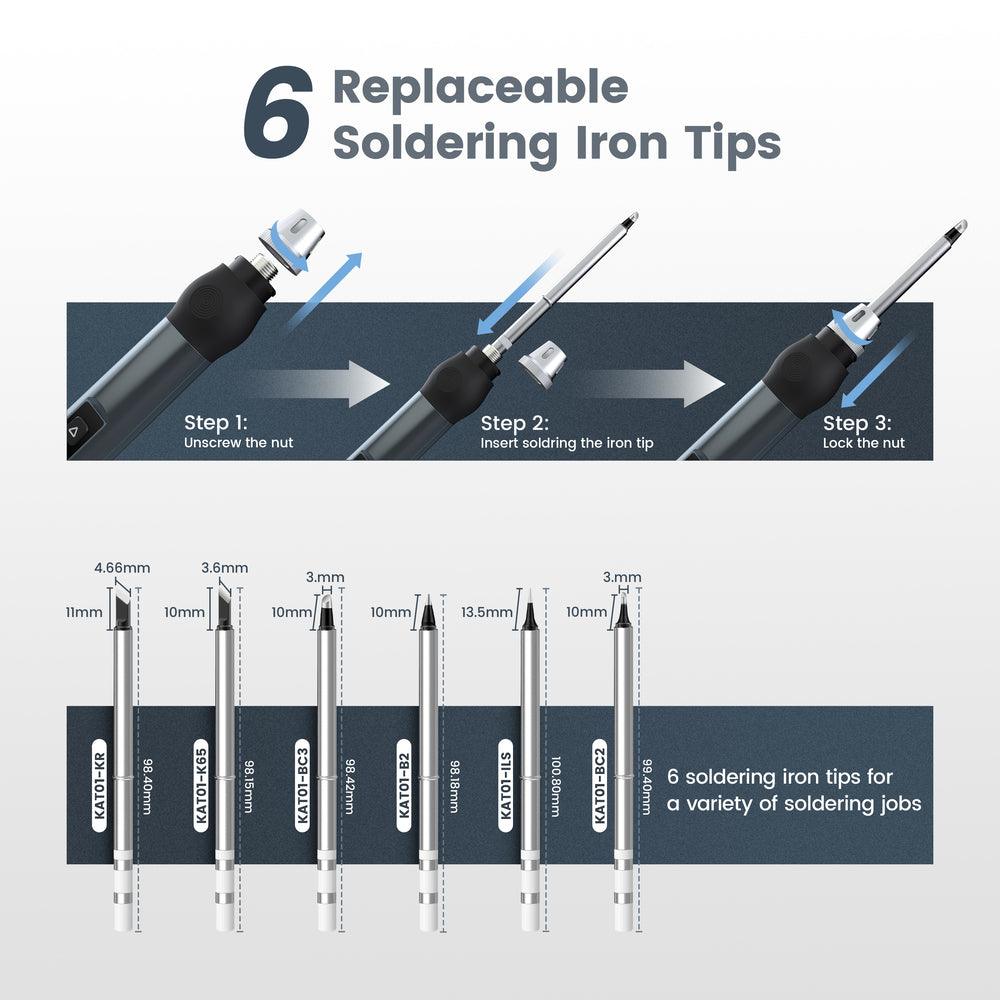 6 Replaceable Soldering Iron Tips

Step 1:
Unscrew the nut

Step 2:
Insert soldring the iron tip

Step 3:
Lock the nut

4.66mm
11mm
KAT01-KR
98.40mm

3.6mm
10mm
KAT01-K65
98.15mm

3.mm
10mm
KAT01-BC3
98.42mm

10mm
KAT01-B2
98.18mm

13.5mm
KAT01-ILS
100.80mm

3.mm
10mm
KAT01-BC2
99.40mm

6 soldering iron tips for a variety of soldering jobs