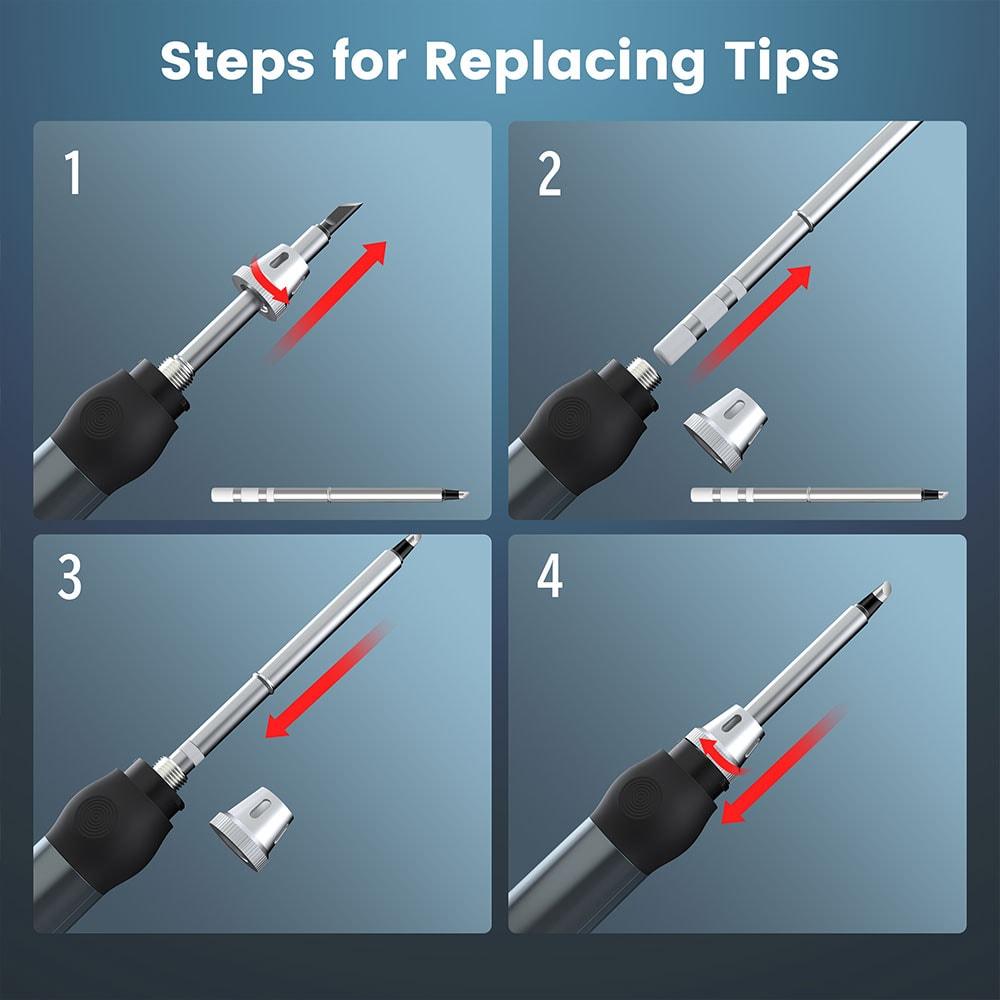 Steps for Replacing Tips

1

2

3

4