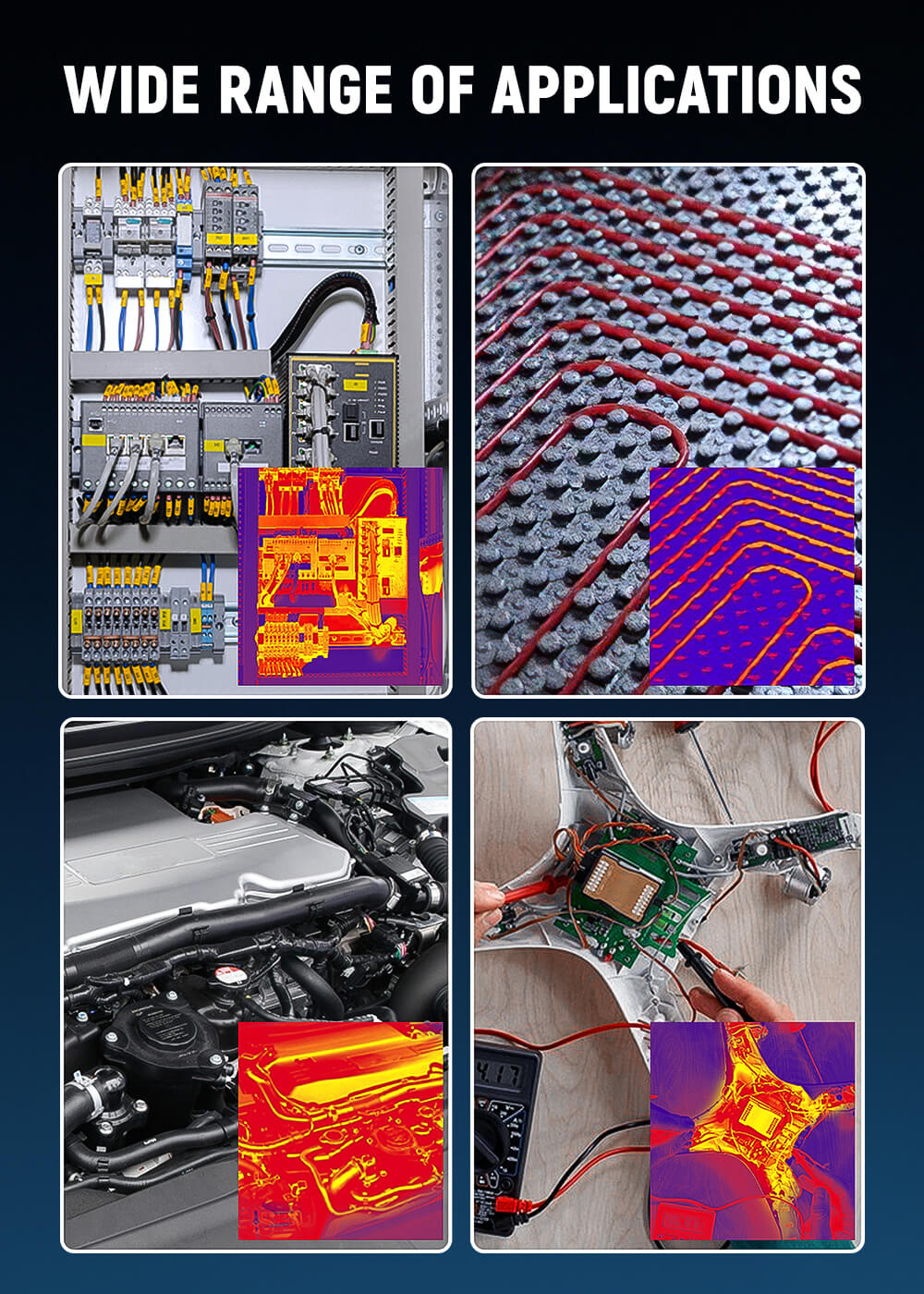 WIDE RANGE OF APPLICATIONS

4.17